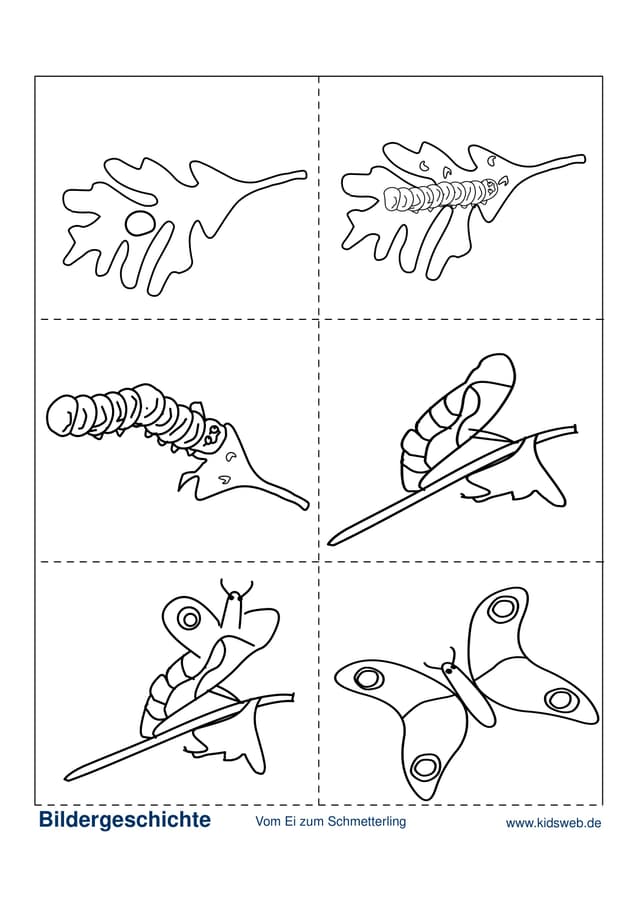 Bildergeschichte

Vom Ei zum Schmetterling

www.kidsweb.de