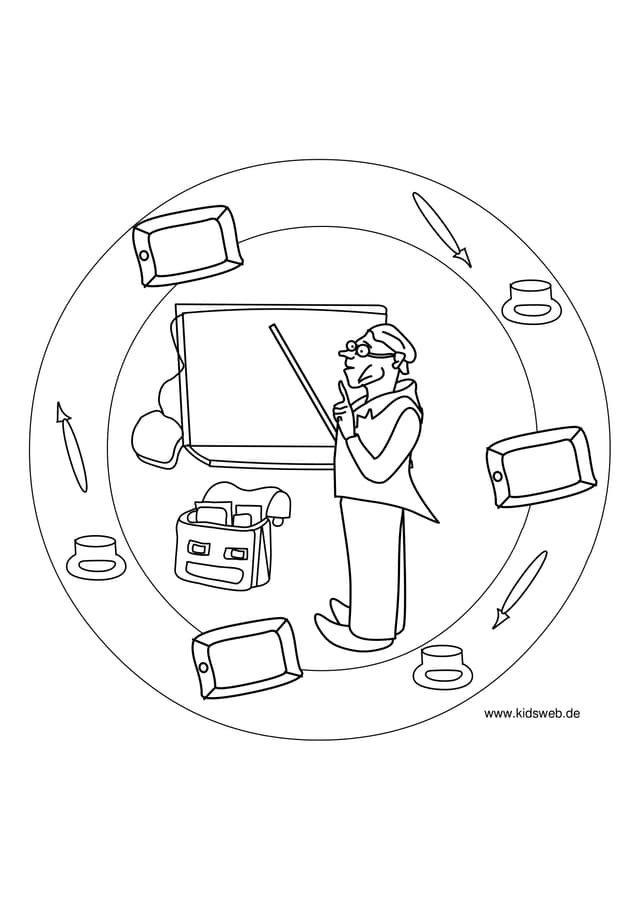 www.kidsweb.de