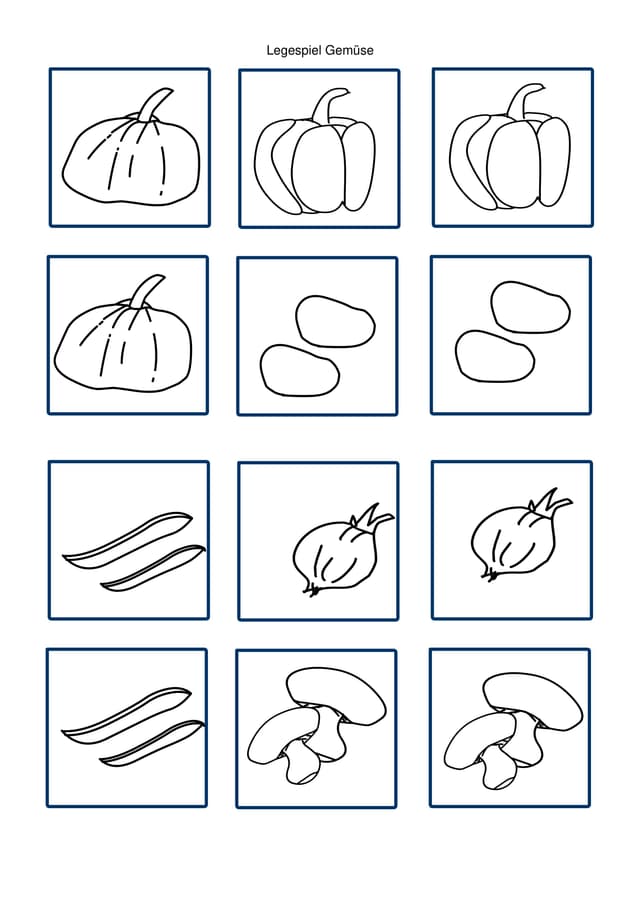 Legespiel Gemüse