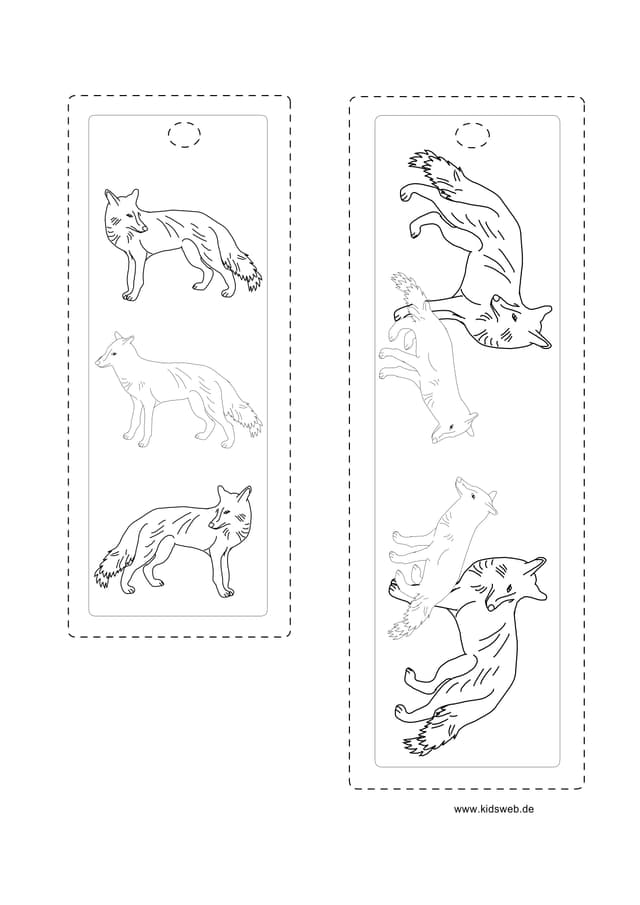 www.kidsweb.de